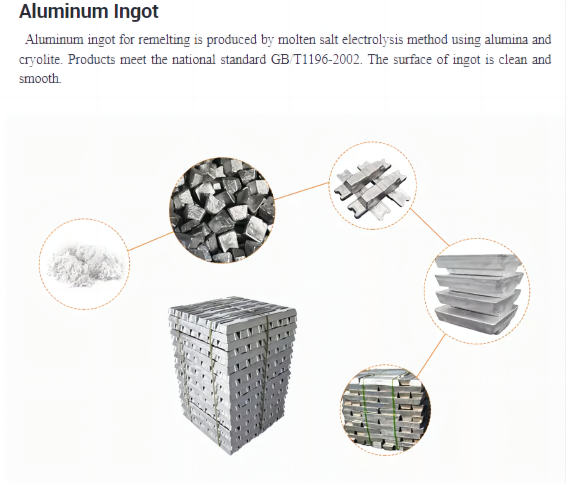 Aluminum Ingot

Aluminum ingot for remelting is produced by molten salt electrolysis method using alumina and cryolite. Products meet the national standard GB/T1196-2002. The surface of ingot is clean and smooth.